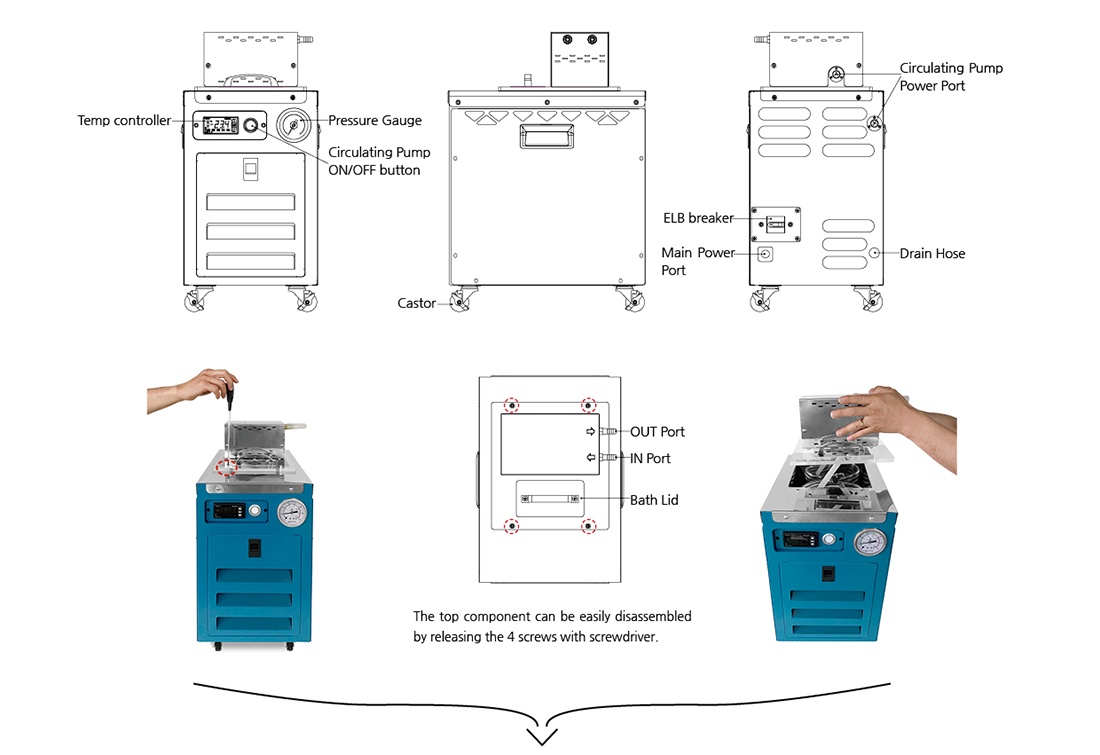 Temp controller

Pressure Gauge

Circulating Pump ON/OFF button

Castor

Circulating Pump Power Port

ELB breaker

Main Power Port

Drain Hose

OUT Port

IN Port

Bath Lid

The top component can be easily disassembled by releasing the 4 screws with screwdriver.