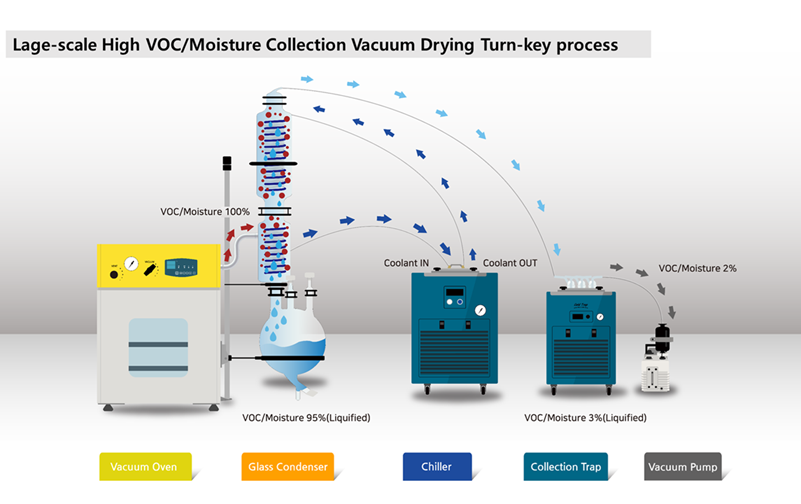 Lage-scale High VOC/Moisture Collection Vacuum Drying Turn-key process

VOC/Moisture 100%

Coolant IN

Coolant OUT

VOC/Moisture 2%

VOC/Moisture 95%(Liquified)

VOC/Moisture 3%(Liquified)

Vacuum Oven

Glass Condenser

Chiller

Collection Trap

Vacuum Pump